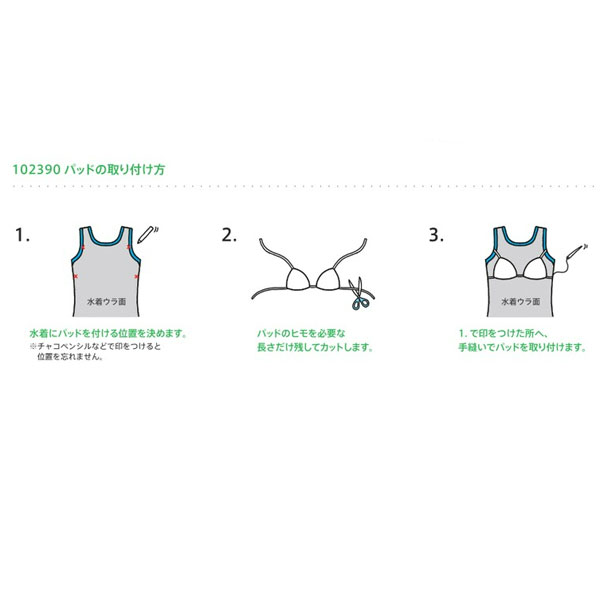 102390 パッドの取り付け方

1.

水着ウラ面

水着にパッドを付ける位置を決めます。
※チャコペンシルなどで印をつけると位置を忘れません。

2.

パッドのヒモを必要な長さだけ残してカットします。

3.

水着ウラ面

1. で印をつけた所へ、手縫いでパッドを取り付けます。